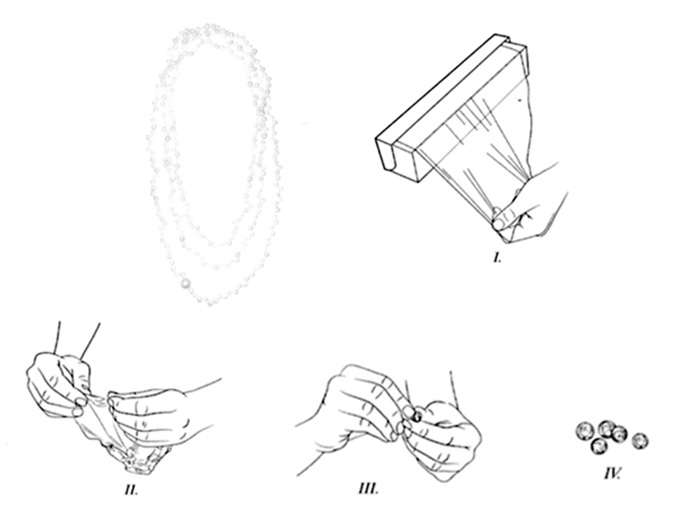 I.

II.

III.

IV.